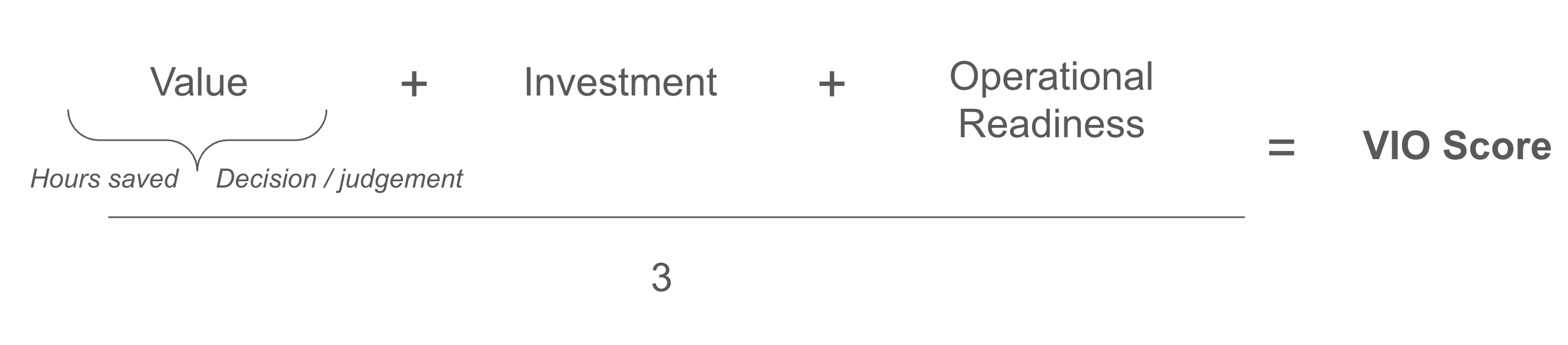 Value + Investment + Operational Readiness

Hours saved Decision / judgement

3

= VIO Score